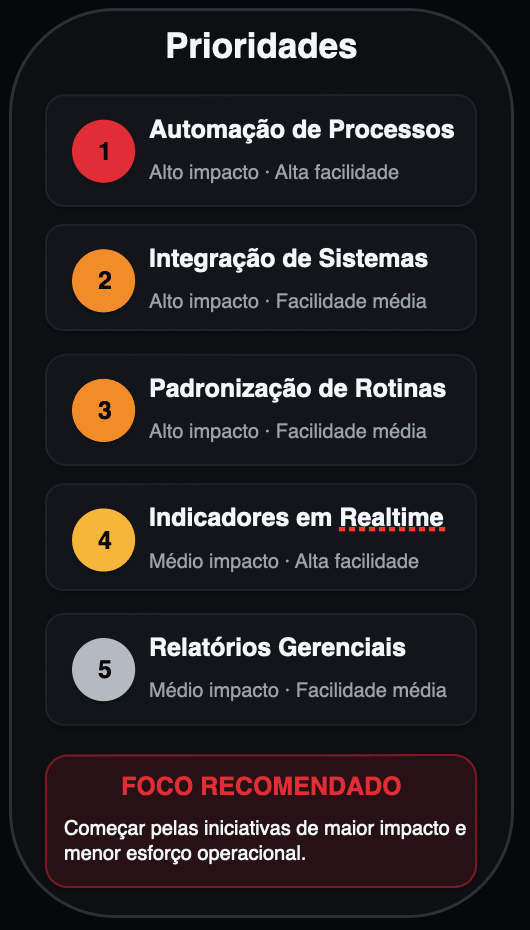 Prioridades

1 Automação de Processos
Alto impacto · Alta facilidade

2 Integração de Sistemas
Alto impacto · Facilidade média

3 Padronização de Rotinas
Alto impacto · Facilidade média

4 Indicadores em Realtime
Médio impacto · Alta facilidade

5 Relatórios Gerenciais
Médio impacto · Facilidade média

FOCO RECOMENDADO
Começar pelas iniciativas de maior impacto e menor esforço operacional.